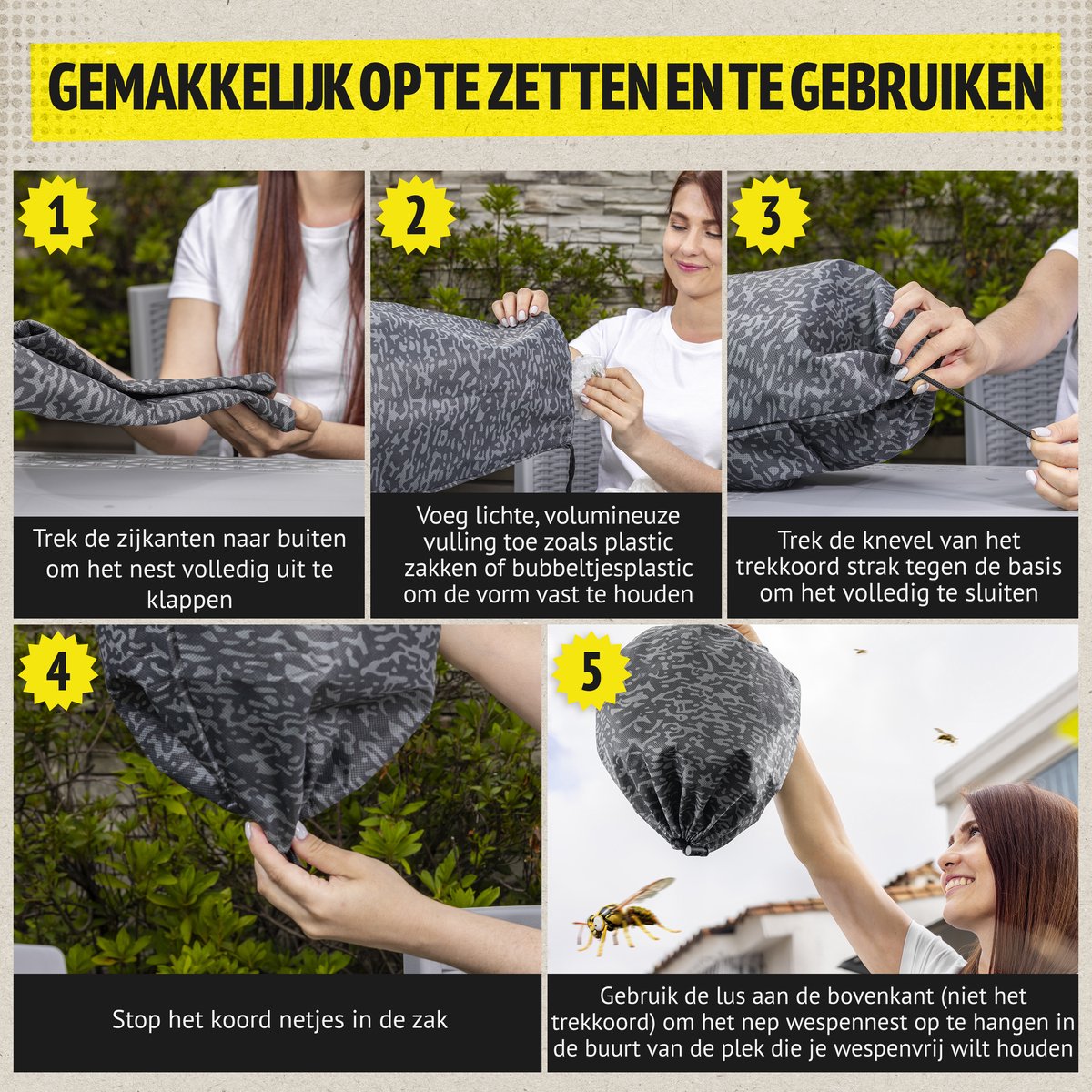 GEMAKKELIJK OP TE ZETTEN EN TE GEBRUIKEN

1

Trek de zijkanten naar buiten om het nest volledig uit te klappen

2

Voeg lichte, volumineuze vulling toe zoals plastic zakken of bubbeltjesplastic om de vorm vast te houden

3

Trek de knevel van het trekkoord strak tegen de basis om het volledig te sluiten

4

Stop het koord netjes in de zak

5

Gebruik de lus aan de bovenkant (niet het trekkoord) om het nep wespennest op te hangen in de buurt van de plek die je wespenvrij wilt houden