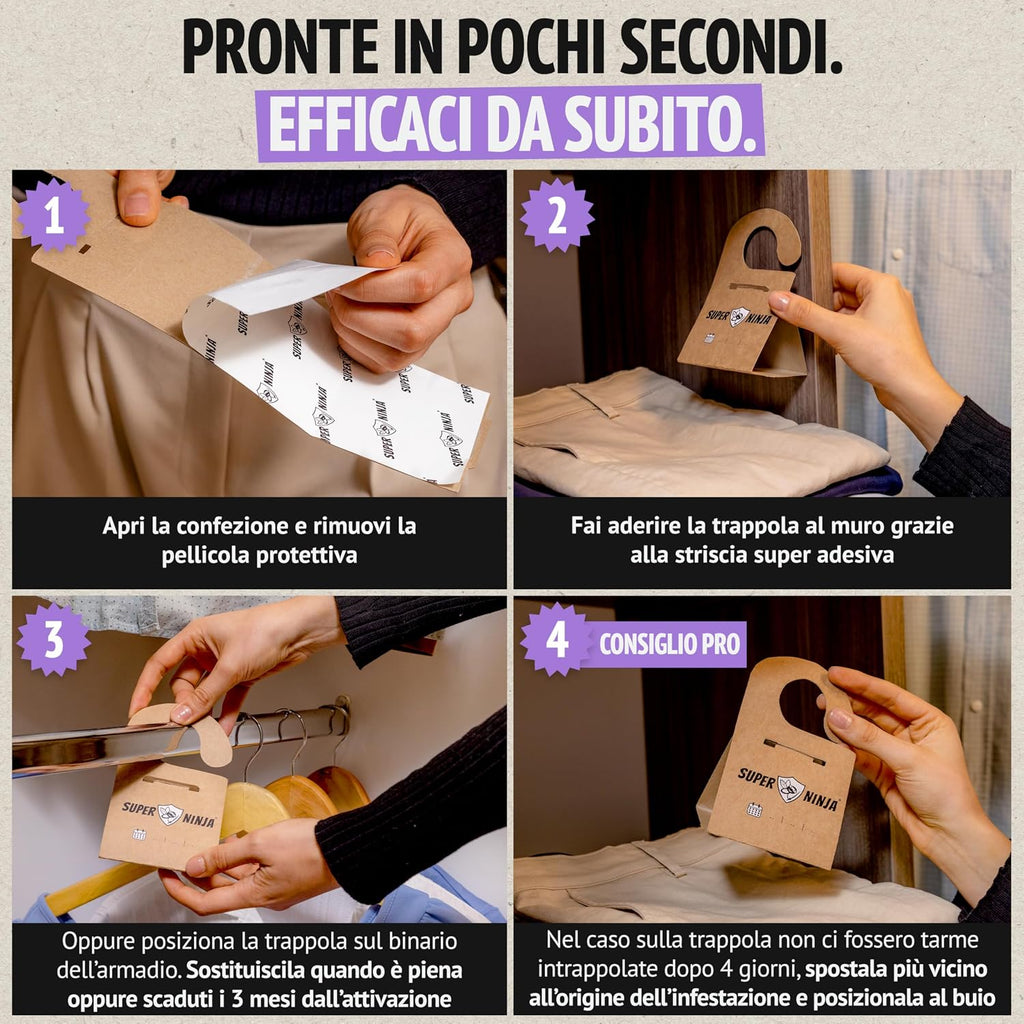 PRONTE IN POCHI SECONDI.
EFFICACI DA SUBITO.

1

SUPER NINJA

Apri la confezione e rimuovi la pellicola protettiva

2

SUPER NINJA

Fai aderire la trappola al muro grazie alla striscia super adesiva

3

SUPER NINJA

Oppure posiziona la trappola sul binario dell'armadio. Sostituiscila quando è piena oppure scaduti i 3 mesi dall'attivazione

4 CONSIGLIO PRO

SUPER NINJA

Nel caso sulla trappola non ci fossero tarme intrappolate dopo 4 giorni, spostala più vicino all'origine dell'infestazione e posizionala al buio