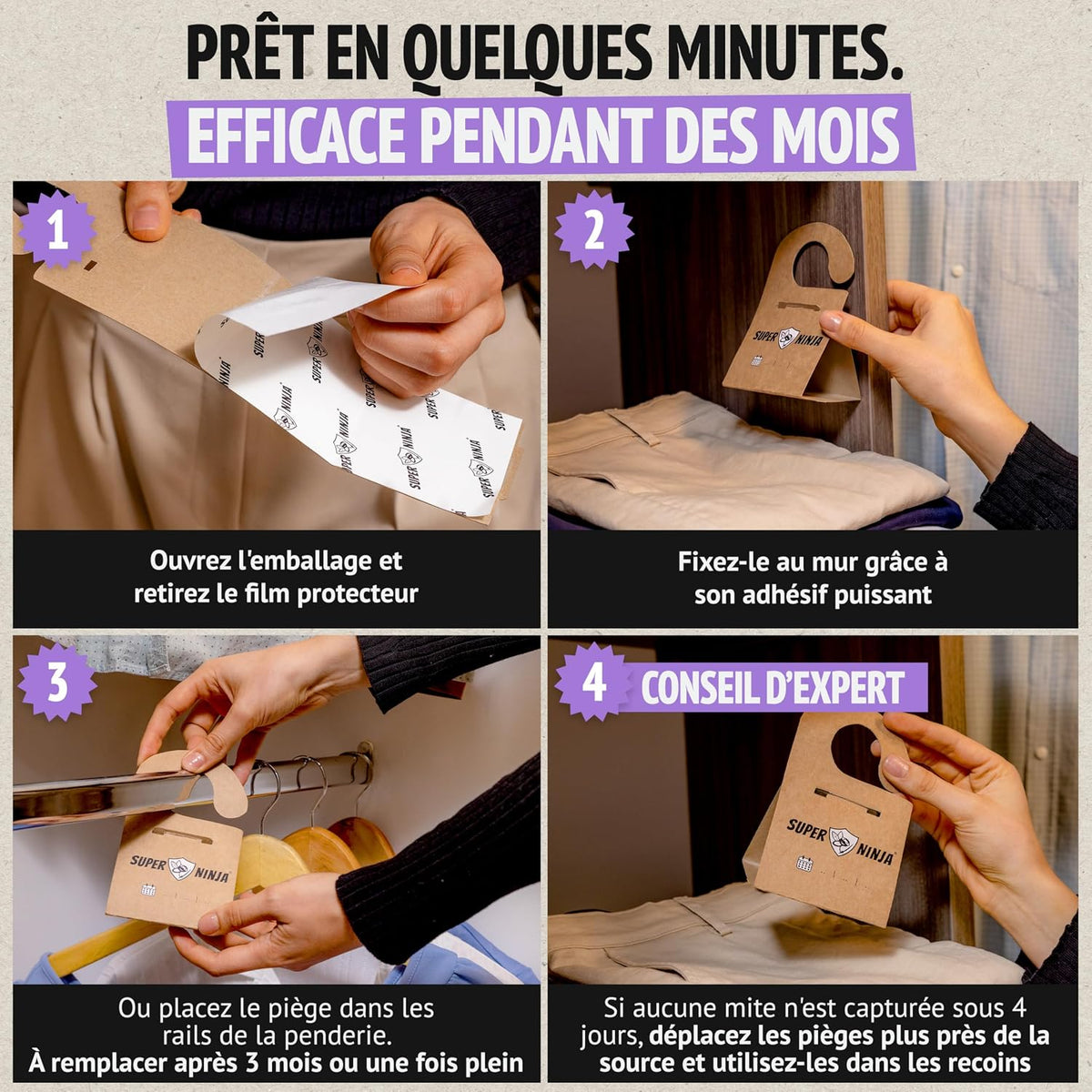 PRÊT EN QUELQUES MINUTES.
EFFICACE PENDANT DES MOIS

1

SUPER NINJA

Ouvrez l'emballage et retirez le film protecteur

2

SUPER NINJA

Fixez-le au mur grâce à son adhésif puissant

3

SUPER NINJA

Ou placez le piège dans les rails de la penderie.
À remplacer après 3 mois ou une fois plein

4 CONSEIL D'EXPERT

SUPER NINJA

Si aucune mite n'est capturée sous 4 jours, déplacez les pièges plus près de la source et utilisez-les dans les recoins