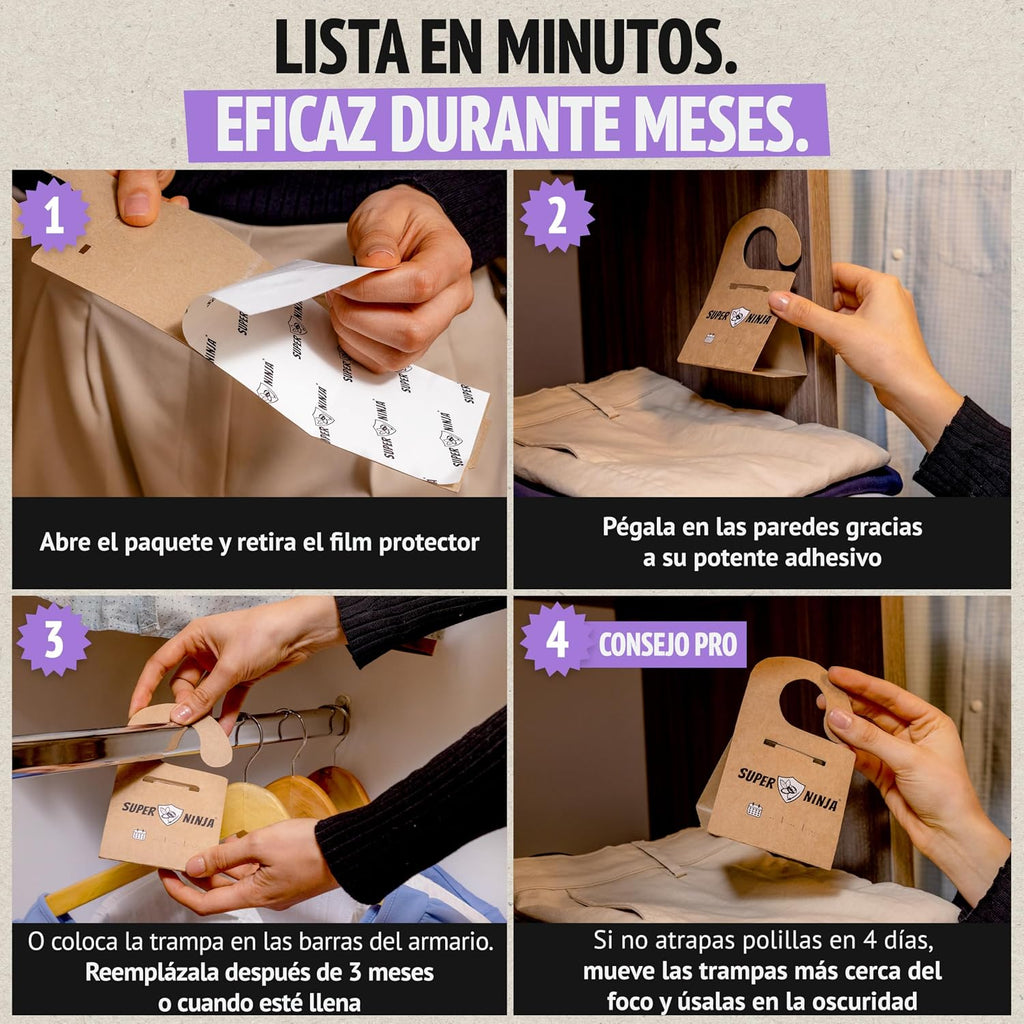 LISTA EN MINUTOS.
EFICAZ DURANTE MESES.

1
SUPER NINJA
Abre el paquete y retira el film protector

2
SUPER NINJA
Pégala en las paredes gracias a su potente adhesivo

3
SUPER NINJA
O coloca la trampa en las barras del armario. Reemplázala después de 3 meses o cuando esté llena

4 CONSEJO PRO
SUPER NINJA
Si no atrapas polillas en 4 días, mueve las trampas más cerca del foco y úsalas en la oscuridad