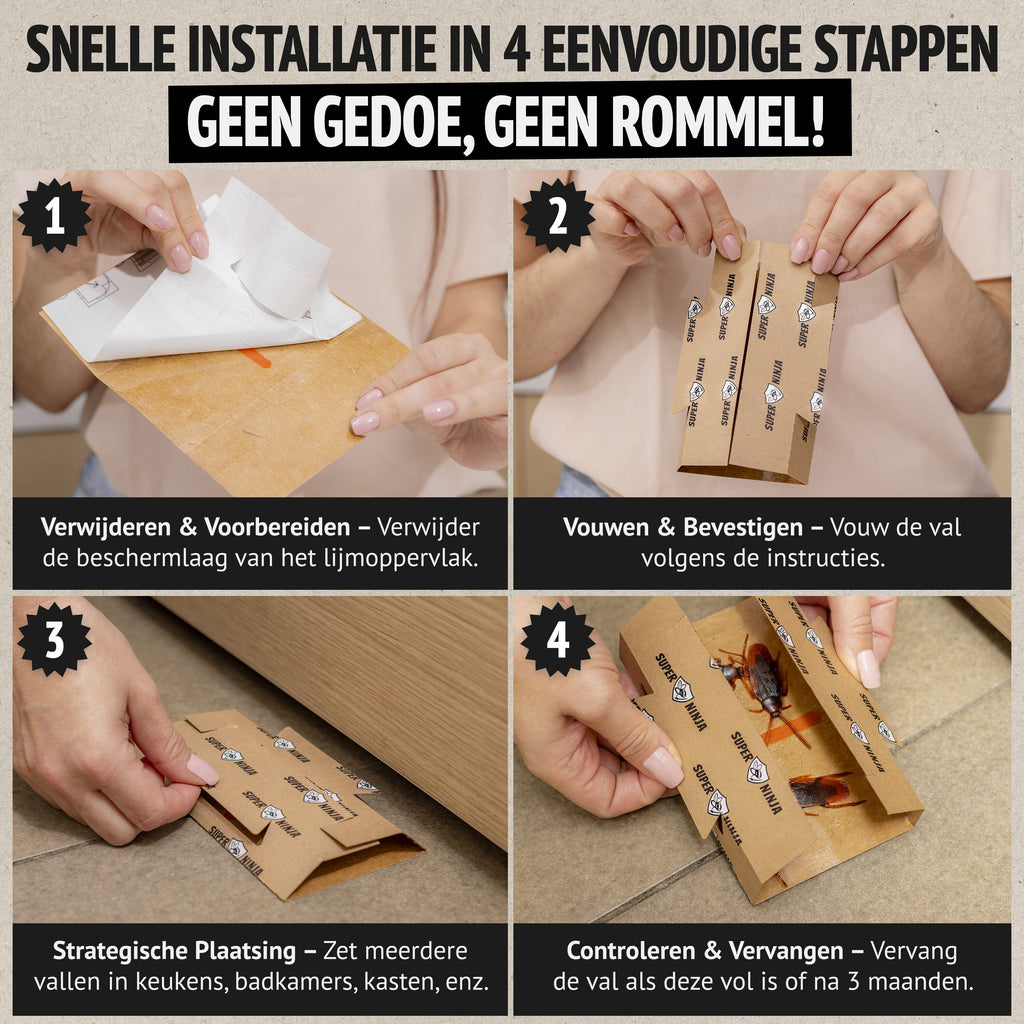 SNELLE INSTALLATIE IN 4 EENVOUDIGE STAPPEN

GEEN GEDOE, GEEN ROMMEL!

1

Verwijderen & Voorbereiden – Verwijder de beschermlaag van het lijmoppervlak.

2

SUPER NINJA

Vouwen & Bevestigen – Vouw de val volgens de instructies.

3

SUPER NINJA

Strategische Plaatsing – Zet meerdere vallen in keukens, badkamers, kasten, enz.

4

SUPER NINJA

Controleren & Vervangen – Vervang de val als deze vol is of na 3 maanden.