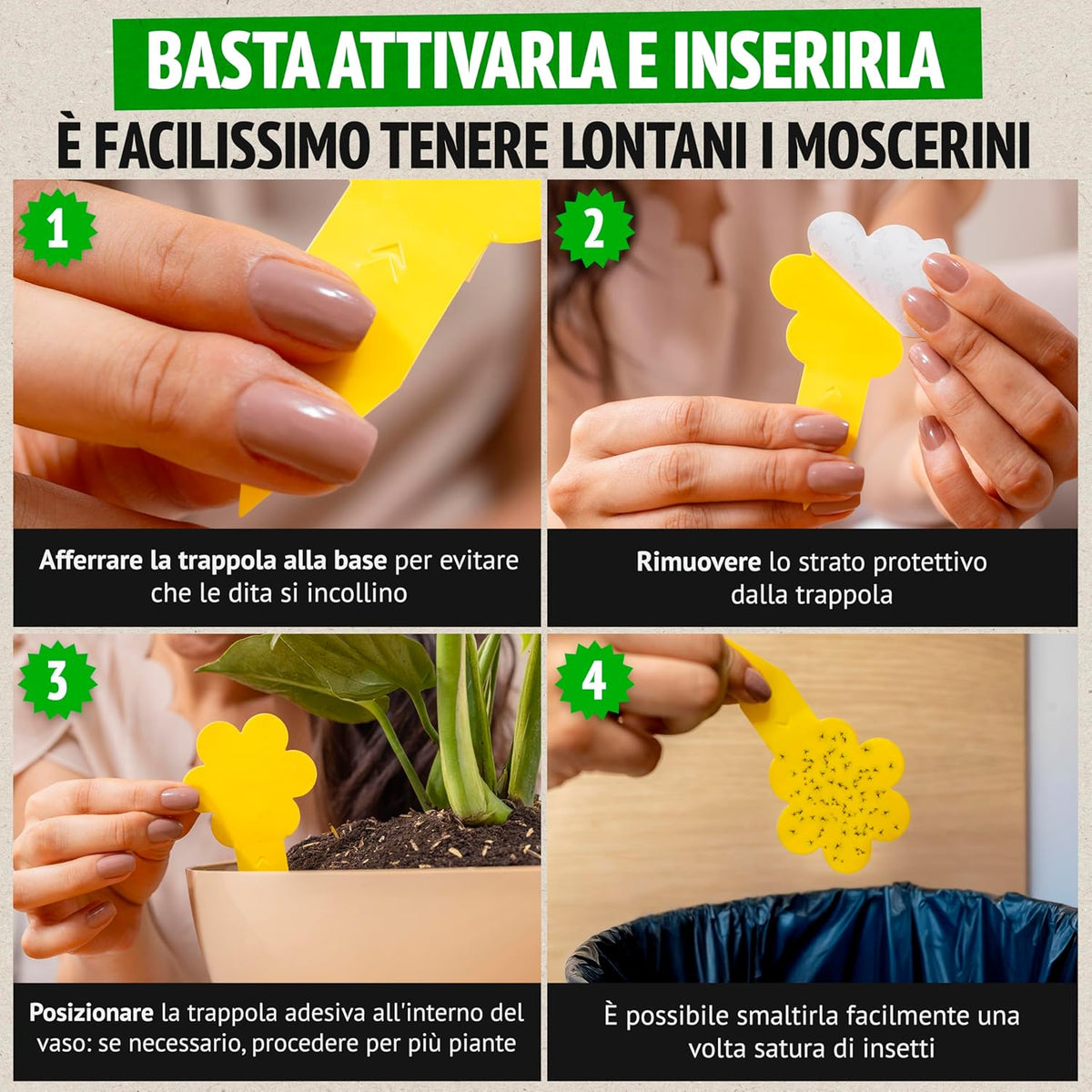 BASTA ATTIVARLA E INSERIRLA

È FACILISSIMO TENERE LONTANI I MOSCERINI

1

Afferrare la trappola alla base per evitare che le dita si incollino

2

Rimuovere lo strato protettivo dalla trappola

3

Posizionare la trappola adesiva all'interno del vaso: se necessario, procedere per più piante

4

È possibile smaltirla facilmente una volta satura di insetti