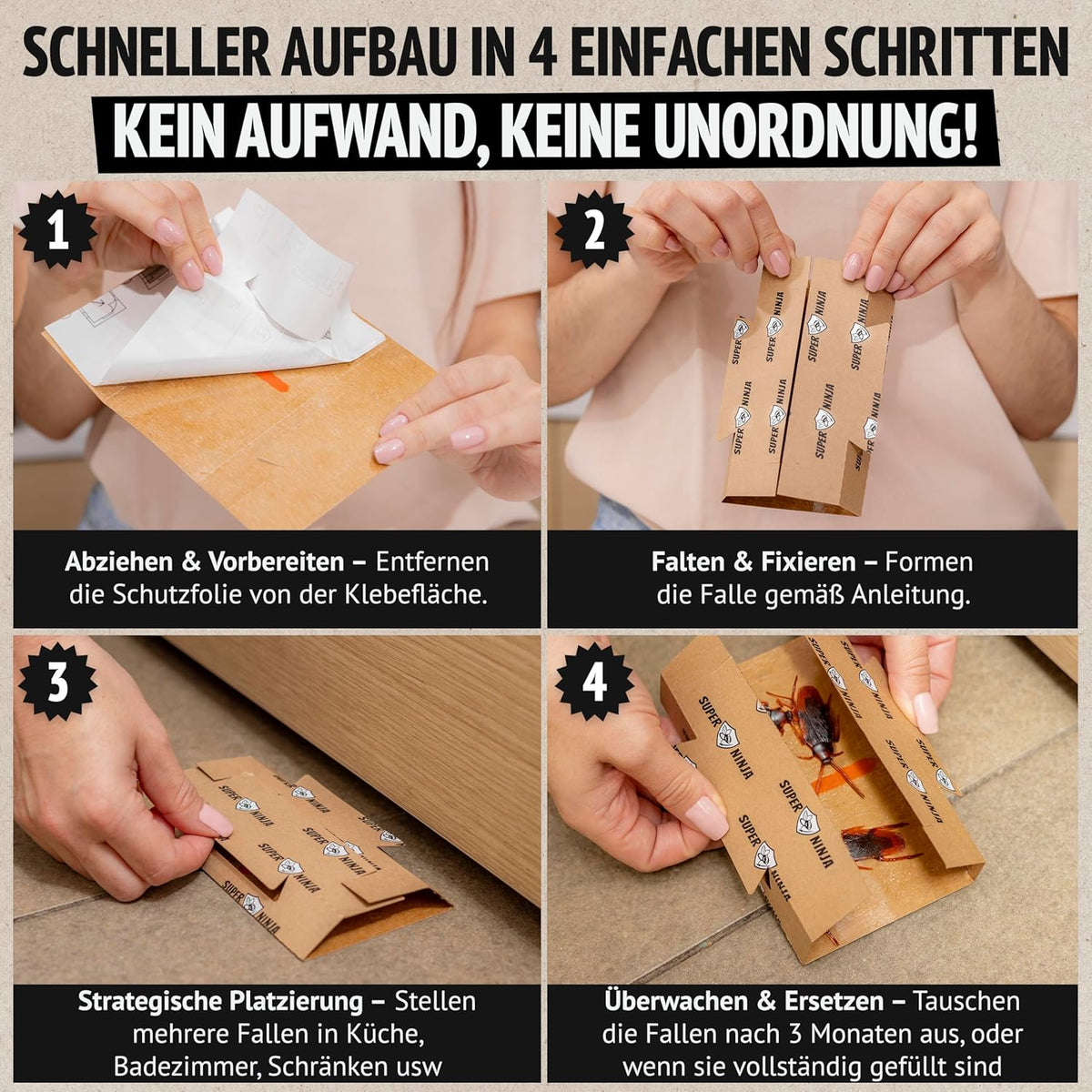 SCHNELLER AUFBAU IN 4 EINFACHEN SCHRITTEN

KEIN AUFWAND, KEINE UNORDNUNG!

1

Abziehen & Vorbereiten – Entfernen die Schutzfolie von der Klebefläche.

2

SUPER NINJA

Falten & Fixieren – Formen die Falle gemäß Anleitung.

3

SUPER NINJA

Strategische Platzierung – Stellen mehrere Fallen in Küche, Badezimmer, Schränken usw

4

SUPER NINJA

Überwachen & Ersetzen – Tauschen die Fallen nach 3 Monaten aus, oder wenn sie vollständig gefüllt sind