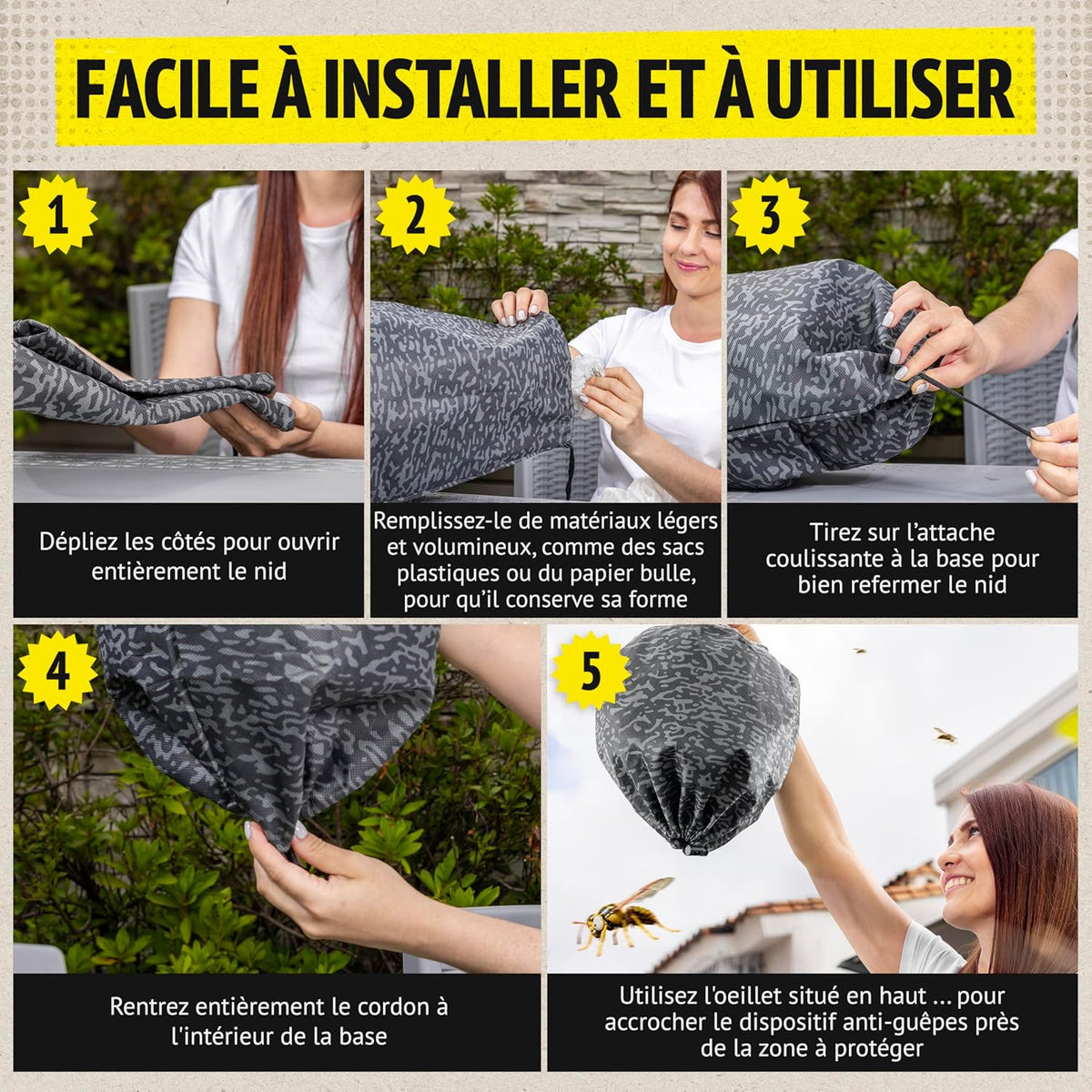 FACILE À INSTALLER ET À UTILISER

1

Dépliez les côtés pour ouvrir entièrement le nid

2

Remplissez-le de matériaux légers et volumineux, comme des sacs plastiques ou du papier bulle, pour qu'il conserve sa forme

3

Tirez sur l'attache coulissante à la base pour bien refermer le nid

4

Rentrez entièrement le cordon à l'intérieur de la base

5

Utilisez l'oeillet situé en haut ... pour accrocher le dispositif anti-guêpes près de la zone à protéger