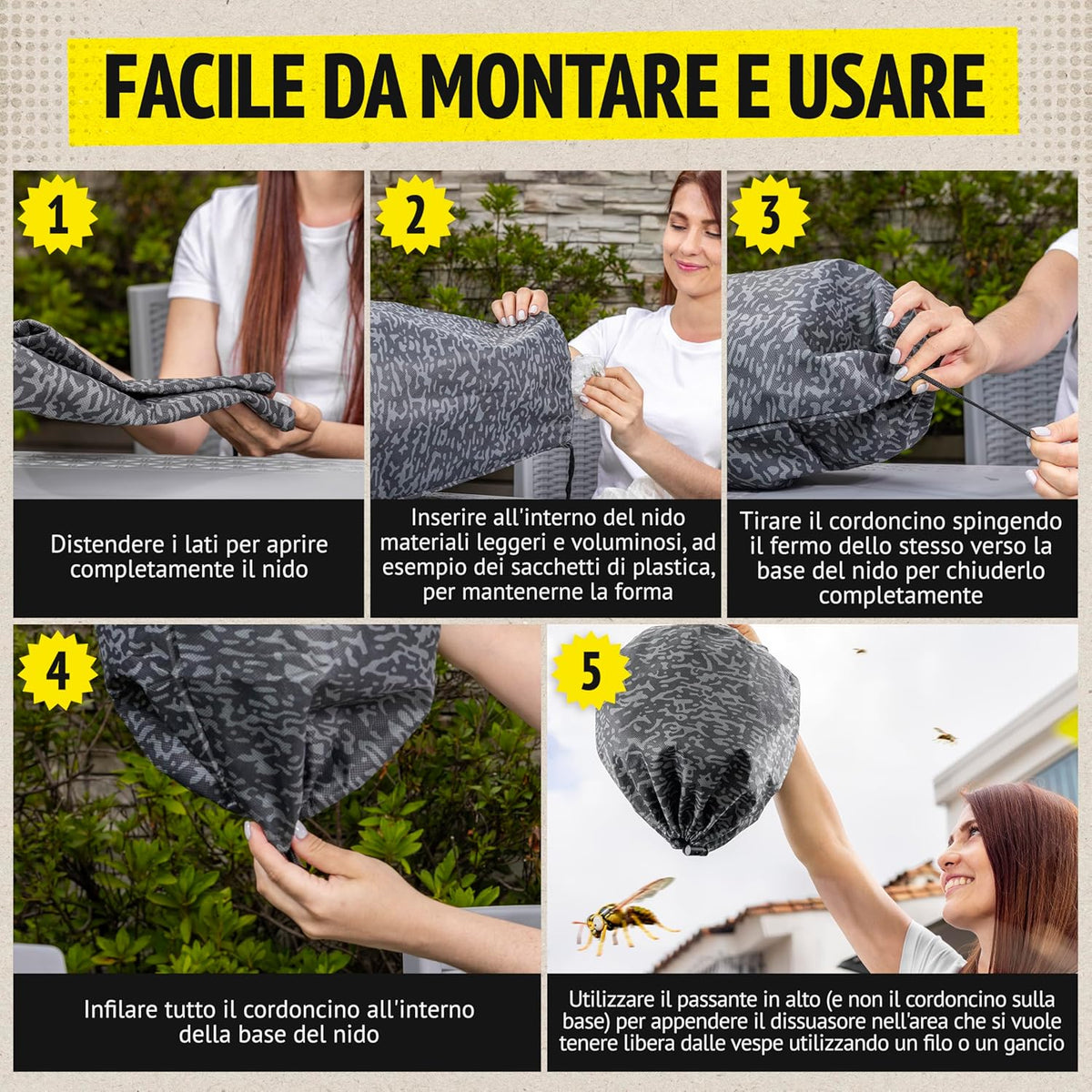 FACILE DA MONTARE E USARE

1

Distendere i lati per aprire completamente il nido

2

Inserire all'interno del nido materiali leggeri e voluminosi, ad esempio dei sacchetti di plastica, per mantenerne la forma

3

Tirare il cordoncino spingendo il fermo dello stesso verso la base del nido per chiuderlo completamente

4

Infilare tutto il cordoncino all'interno della base del nido

5

Utilizzare il passante in alto (e non il cordoncino sulla base) per appendere il dissuasore nell'area che si vuole tenere libera dalle vespe utilizzando un filo o un gancio